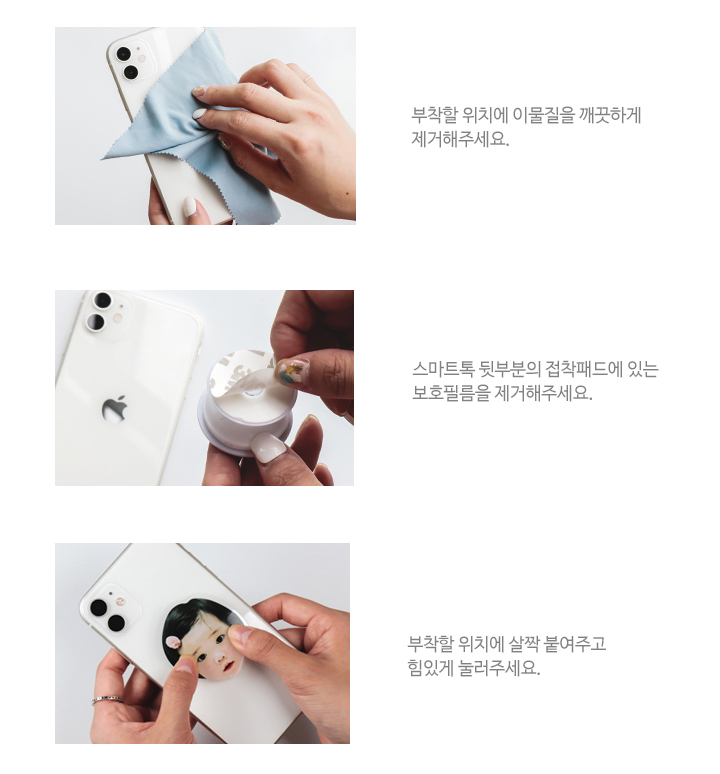 부착할 위치에 이물질을 깨끗하게 제거해주세요.

스마트톡 뒷부분의 접착패드에 있는 보호필름을 제거해주세요.

부착할 위치에 살짝 붙여주고 힘있게 눌러주세요.